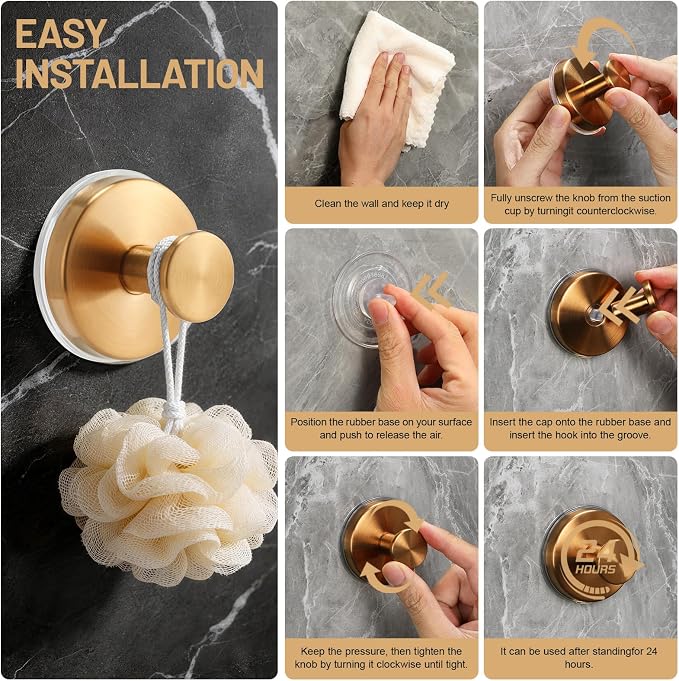 EASY INSTALLATION

Clean the wall and keep it dry

Fully unscrew the knob from the suction cup by turningit counterclockwise.

Position the rubber base on your surface and push to release the air.

Insert the cap onto the rubber base and insert the hook into the groove.

Keep the pressure, then tighten the knob by turning it clockwise until tight.

24 HOURS

It can be used after standingfor 24 hours.