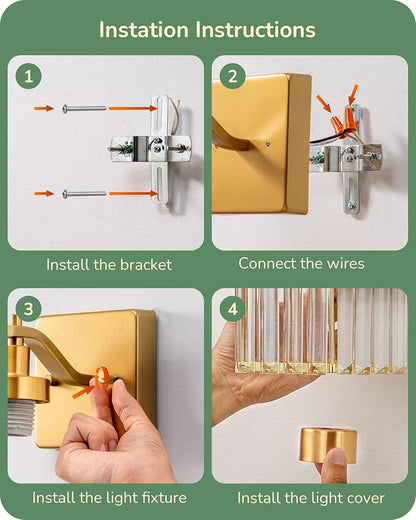 Instation Instructions

1

Install the bracket

2

Connect the wires

3

Install the light fixture

4

Install the light cover