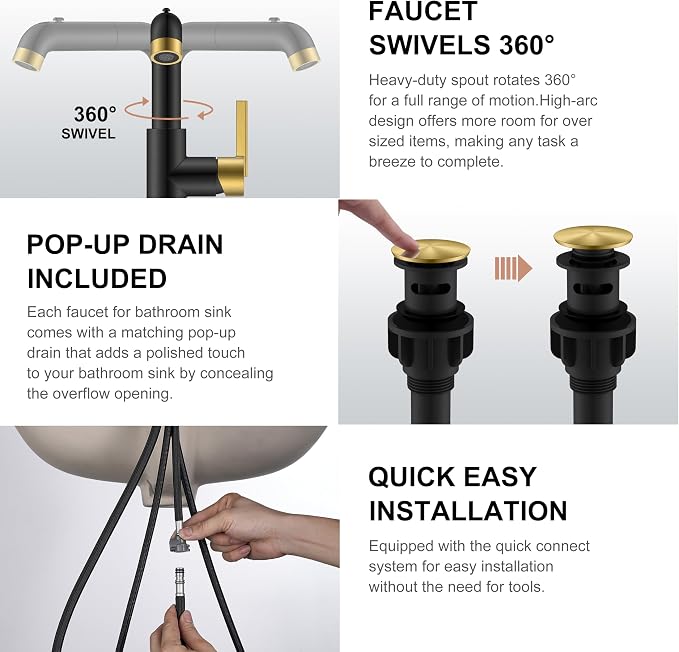 360°
SWIVEL

FAUCET SWIVELS 360°

Heavy-duty spout rotates 360° for a full range of motion.High-arc design offers more room for over sized items, making any task a breeze to complete.

POP-UP DRAIN INCLUDED

Each faucet for bathroom sink comes with a matching pop-up drain that adds a polished touch to your bathroom sink by concealing the overflow opening.

QUICK EASY INSTALLATION

Equipped with the quick connect system for easy installation without the need for tools.