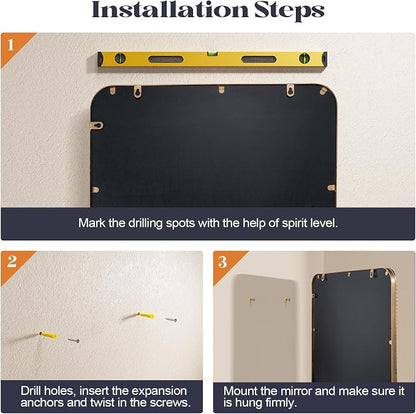 Installation Steps

1

Mark the drilling spots with the help of spirit level.

2

Drill holes, insert the expansion anchors and twist in the screws.

3

Mount the mirror and make sure it is hung firmly.