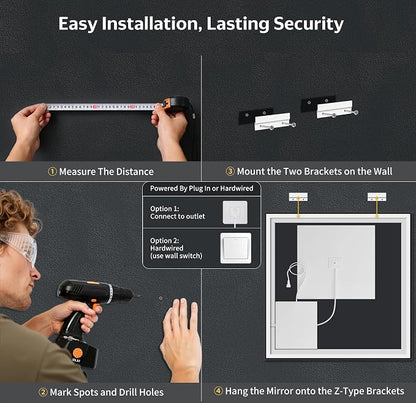 Easy Installation, Lasting Security

① Measure The Distance

③ Mount the Two Brackets on the Wall

Powered By Plug In or Hardwired

Option 1:
Connect to outlet

Option 2:
Hardwired
(use wall switch)

② Mark Spots and Drill Holes

④ Hang the Mirror onto the Z-Type Brackets