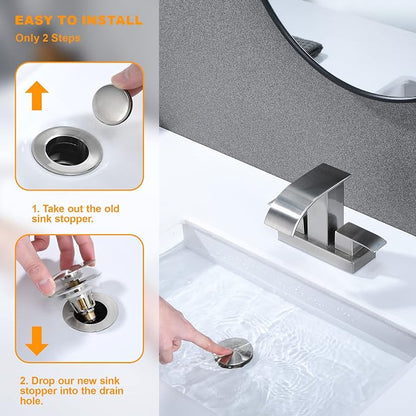 EASY TO INSTALL
Only 2 Steps

1. Take out the old sink stopper.

2. Drop our new sink stopper into the drain hole.