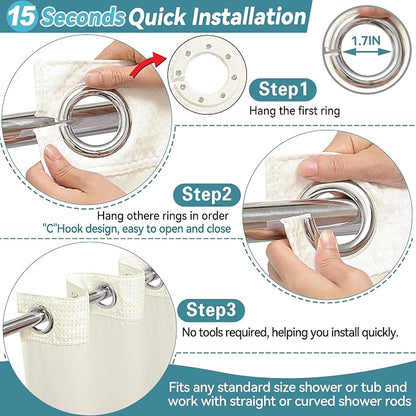 15 Seconds Quick Installation

1.7IN

Step1

Hang the first ring

Step2

Hang othere rings in order
"C"Hook design, easy to open and close

Step3

No tools required, helping you install quickly.

Fits any standard size shower or tub and work with straight or curved shower rods