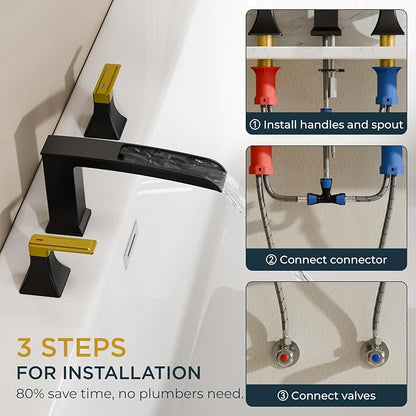 ① Install handles and spout

② Connect connector

③ Connect valves

3 STEPS
FOR INSTALLATION
80% save time, no plumbers need.