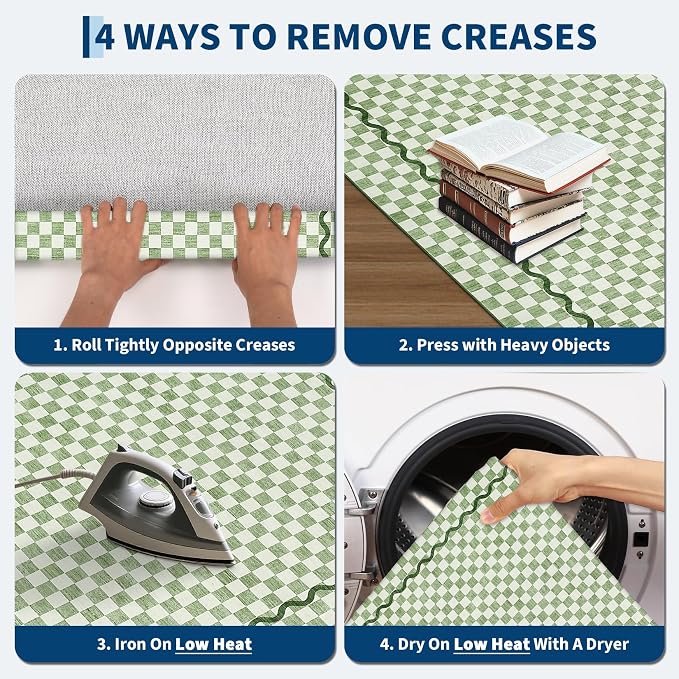 4 WAYS TO REMOVE CREASES

1. Roll Tightly Opposite Creases

2. Press with Heavy Objects

3. Iron On Low Heat

4. Dry On Low Heat With A Dryer