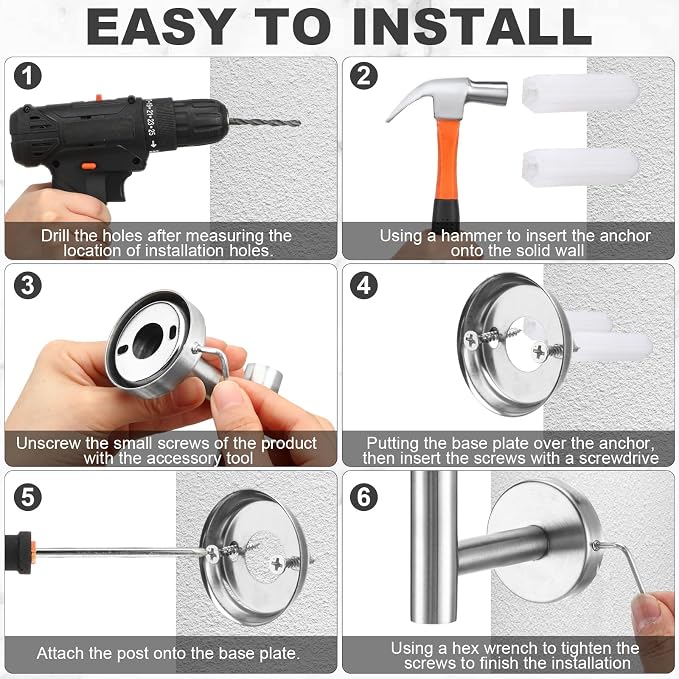 EASY TO INSTALL

1

Drill the holes after measuring the location of installation holes.

2

Using a hammer to insert the anchor onto the solid wall

3

Unscrew the small screws of the product with the accessory tool

4

Putting the base plate over the anchor, then insert the screws with a screwdrive

5

Attach the post onto the base plate.

6

Using a hex wrench to tighten the screws to finish the installation