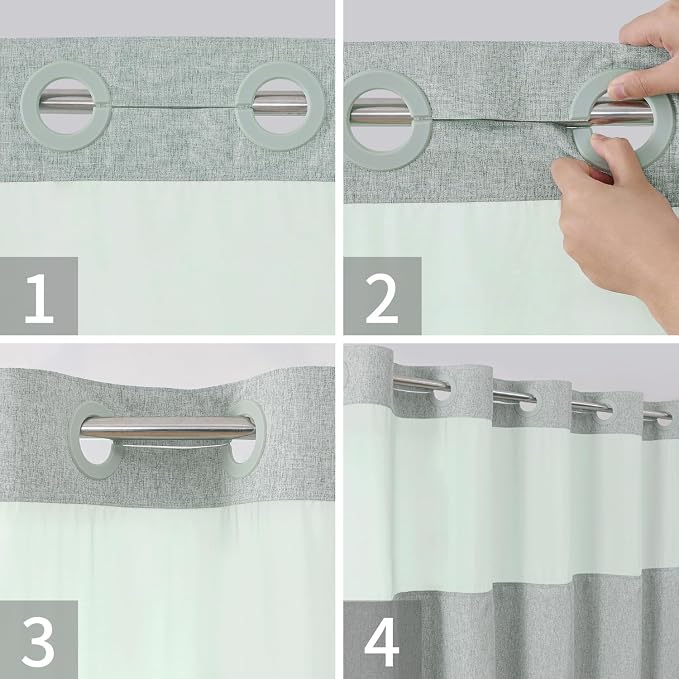 1

2

3

4