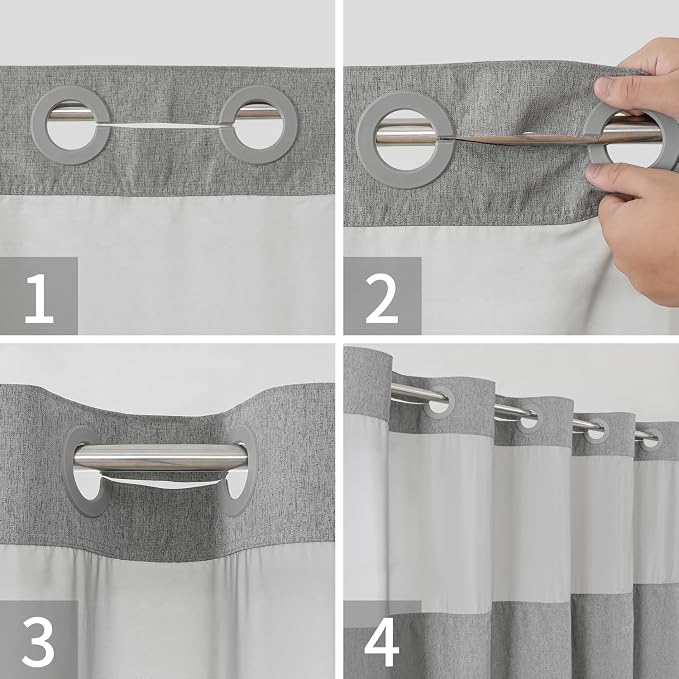 1

2

3

4