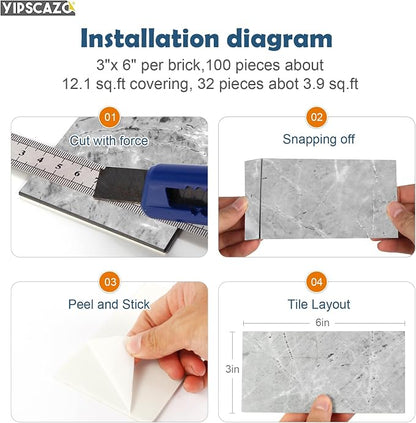 YIPSCAZO

Installation diagram

3"x 6" per brick,100 pieces about
12.1 sq.ft covering, 32 pieces abot 3.9 sq.ft

01
Cut with force

3 4 5 6

02
Snapping off

03
Peel and Stick

04
Tile Layout

6in

3in