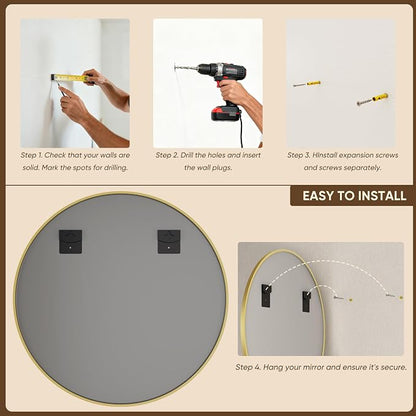 Step 1. Check that your walls are solid. Mark the spots for drilling.

Step 2. Drill the holes and insert the wall plugs.

Step 3. Hinstall expansion screws and screws separately.

EASY TO INSTALL

Step 4. Hang your mirror and ensure it's secure.