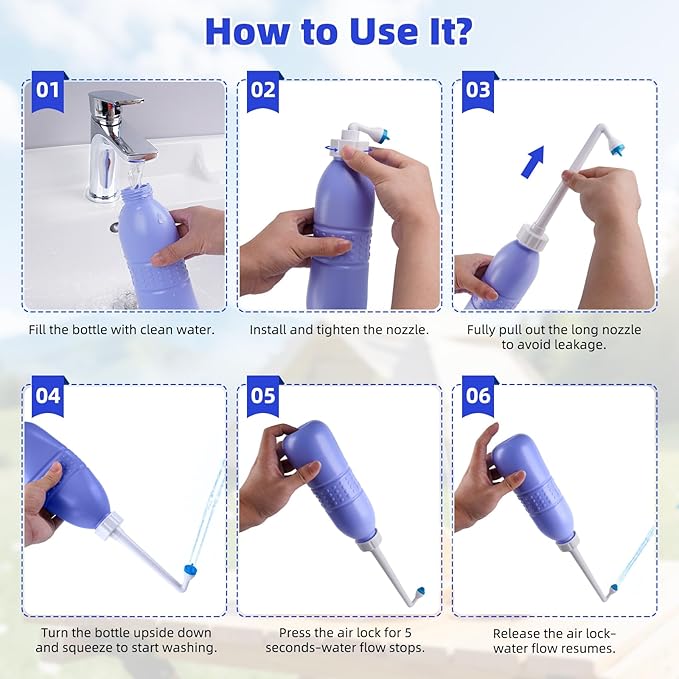 How to Use It?

01

Fill the bottle with clean water.

02

Install and tighten the nozzle.

03

Fully pull out the long nozzle to avoid leakage.

04

Turn the bottle upside down and squeeze to start washing.

05

Press the air lock for 5 seconds-water flow stops.

06

Release the air lock-water flow resumes.