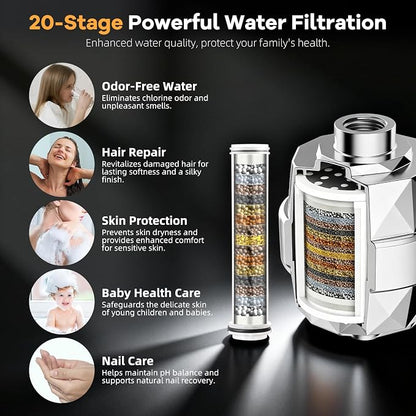 20-Stage Powerful Water Filtration

Enhanced water quality, protect your family's health.

Odor-Free Water

Eliminates chlorine odor and unpleasant smells.

Hair Repair

Revitalizes damaged hair for lasting softness and a silky finish.

Skin Protection

Prevents skin dryness and provides enhanced comfort for sensitive skin.

Baby Health Care

Safeguards the delicate skin of young children and babies.

Nail Care

Helps maintain pH balance and supports natural nail recovery.