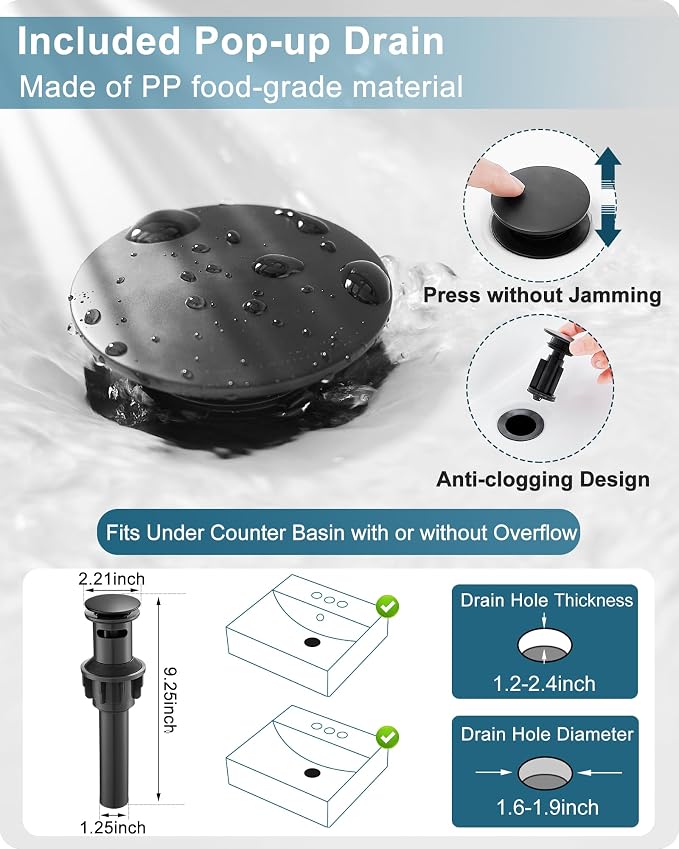 Included Pop-up Drain
Made of PP food-grade material

Press without Jamming

Anti-clogging Design

Fits Under Counter Basin with or without Overflow

2.21inch
9.25inch
1.25inch

Drain Hole Thickness
1.2-2.4inch

Drain Hole Diameter
1.6-1.9inch