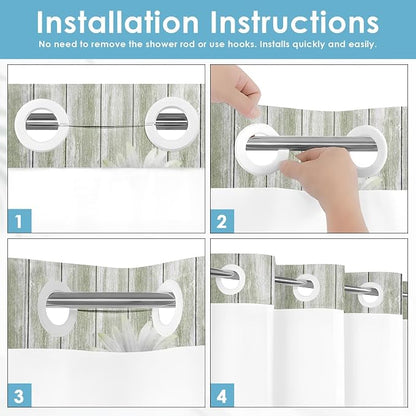 Installation Instructions

No need to remove the shower rod or use hooks. Installs quickly and easily.

1

2

3

4