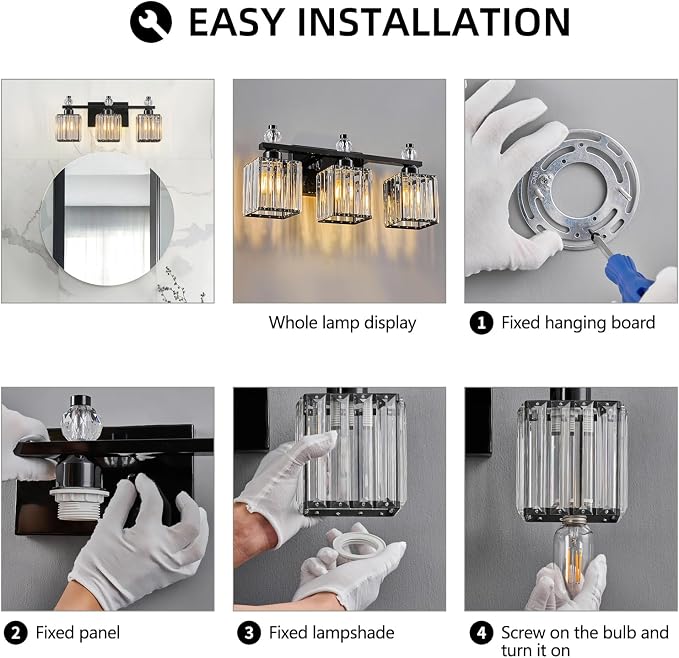 EASY INSTALLATION

Whole lamp display

1 Fixed hanging board

2 Fixed panel

3 Fixed lampshade

4 Screw on the bulb and turn it on