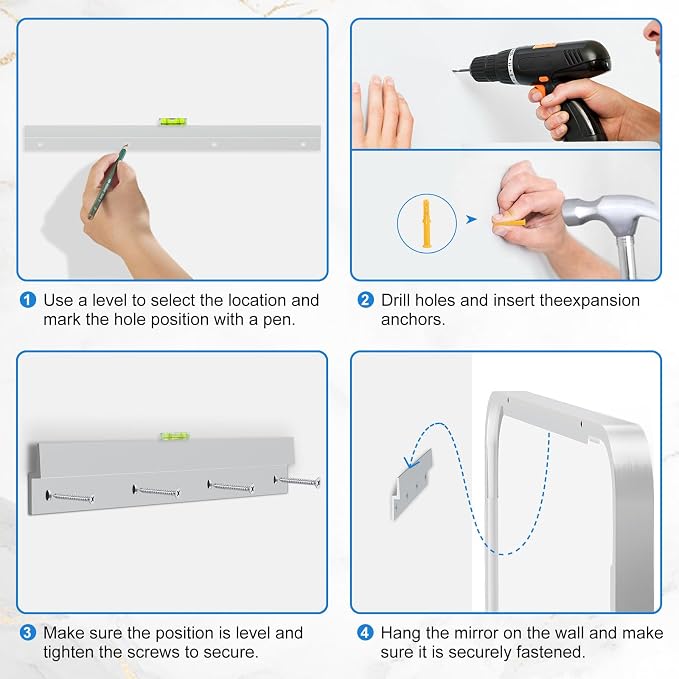 1 Use a level to select the location and mark the hole position with a pen.

2 Drill holes and insert theexpansion anchors.

3 Make sure the position is level and tighten the screws to secure.

4 Hang the mirror on the wall and make sure it is securely fastened.