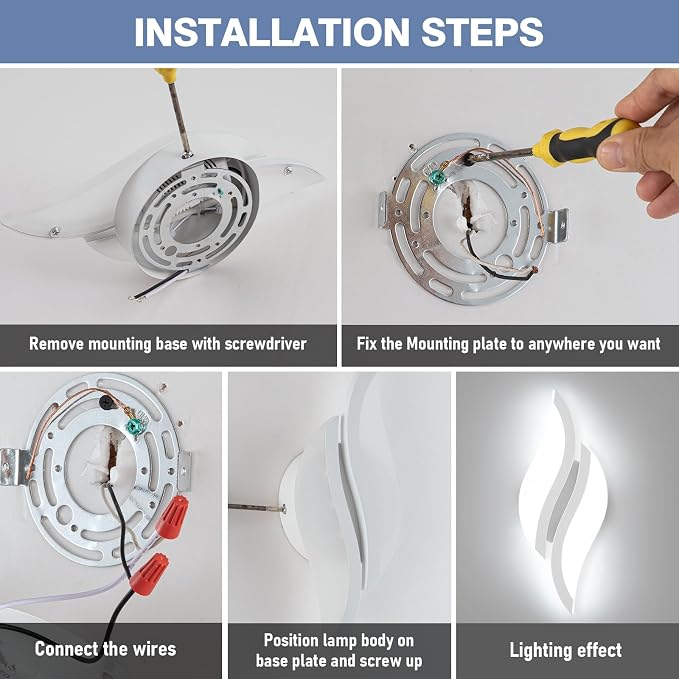 INSTALLATION STEPS

Remove mounting base with screwdriver

Fix the Mounting plate to anywhere you want

Connect the wires

Position lamp body on base plate and screw up

Lighting effect