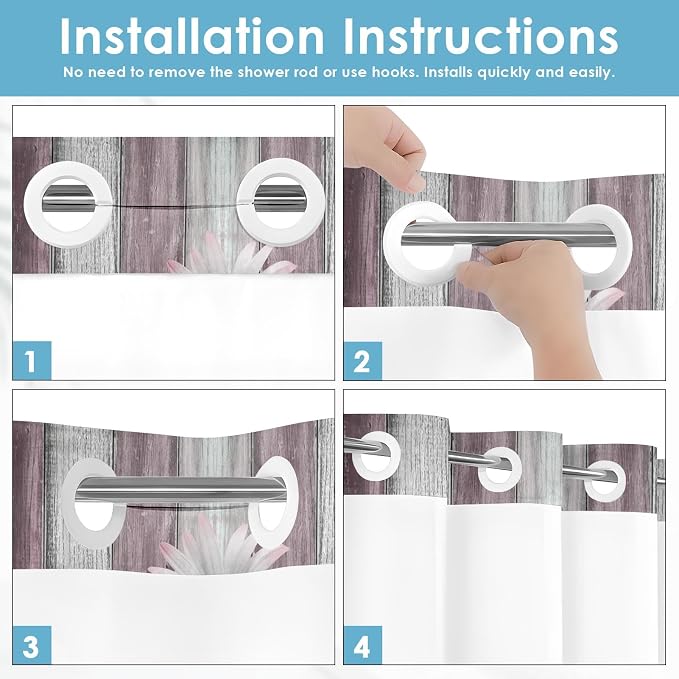 Installation Instructions

No need to remove the shower rod or use hooks. Installs quickly and easily.

1

2

3

4