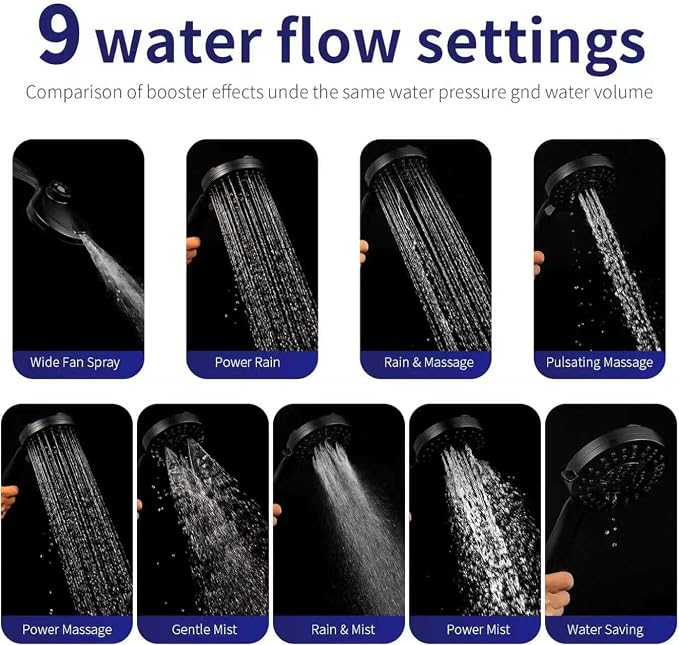 9 water flow settings

Comparison of booster effects unde the same water pressure gnd water volume

Wide Fan Spray

Power Rain

Rain & Massage

Pulsating Massage

Power Massage

Gentle Mist

Rain & Mist

Power Mist

Water Saving