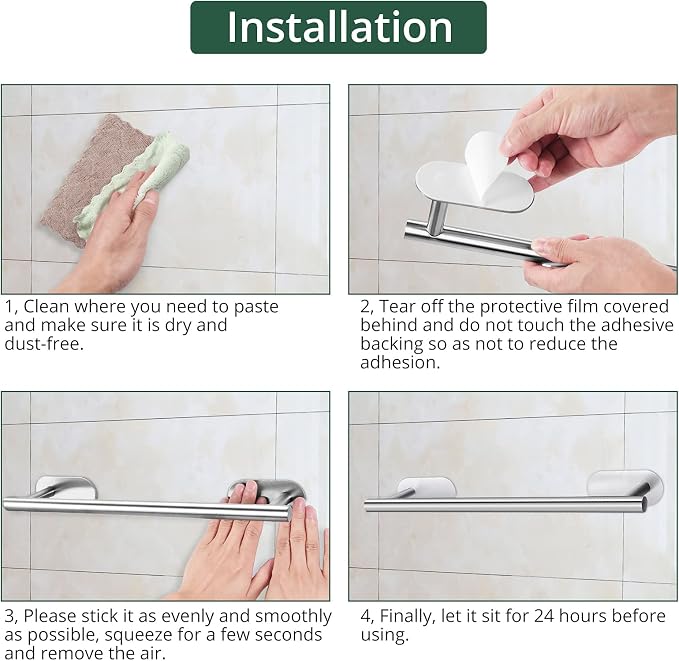 Installation

1, Clean where you need to paste and make sure it is dry and dust-free.

2, Tear off the protective film covered behind and do not touch the adhesive backing so as not to reduce the adhesion.

3, Please stick it as evenly and smoothly as possible, squeeze for a few seconds and remove the air.

4, Finally, let it sit for 24 hours before using.