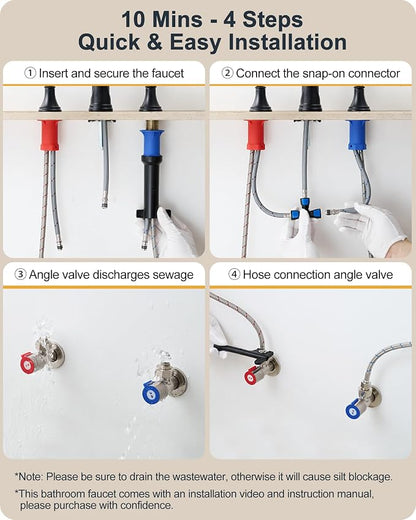 10 Mins - 4 Steps
Quick & Easy Installation

① Insert and secure the faucet

② Connect the snap-on connector

③ Angle valve discharges sewage

④ Hose connection angle valve

*Note: Please be sure to drain the wastewater, otherwise it will cause silt blockage.

*This bathroom faucet comes with an installation video and instruction manual, please purchase with confidence.