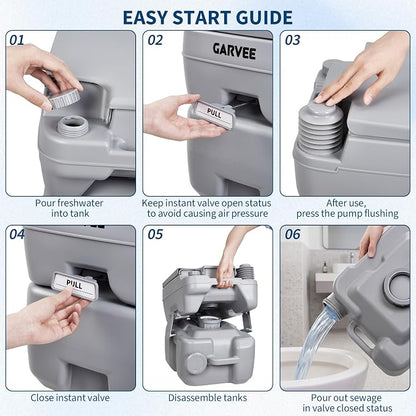 EASY START GUIDE

01

Pour freshwater into tank

02

GARVEE

PULL

Keep instant valve open status to avoid causing air pressure

03

After use, press the pump flushing

04

PULL

Close instant valve

05

Disassemble tanks

06

Pour out sewage in valve closed status