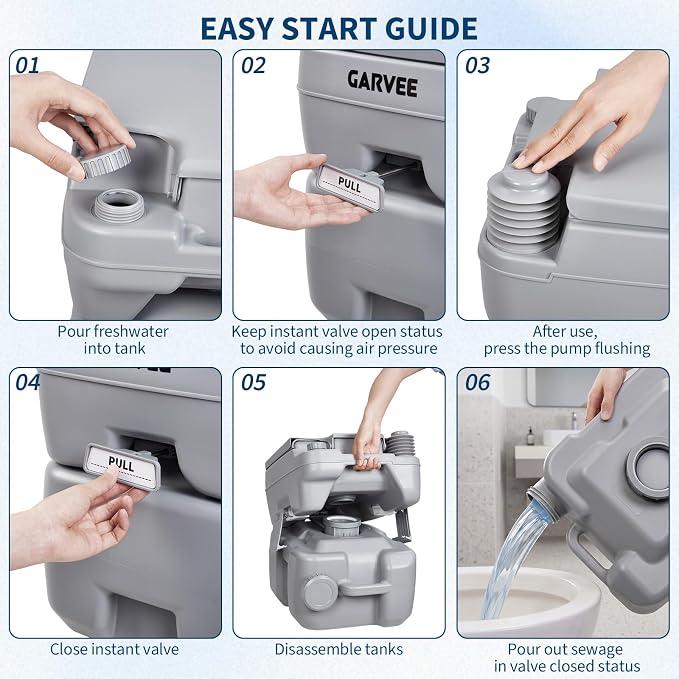 EASY START GUIDE

01

Pour freshwater into tank

02

GARVEE

PULL

Keep instant valve open status to avoid causing air pressure

03

After use, press the pump flushing

04

PULL

Close instant valve

05

Disassemble tanks

06

Pour out sewage in valve closed status