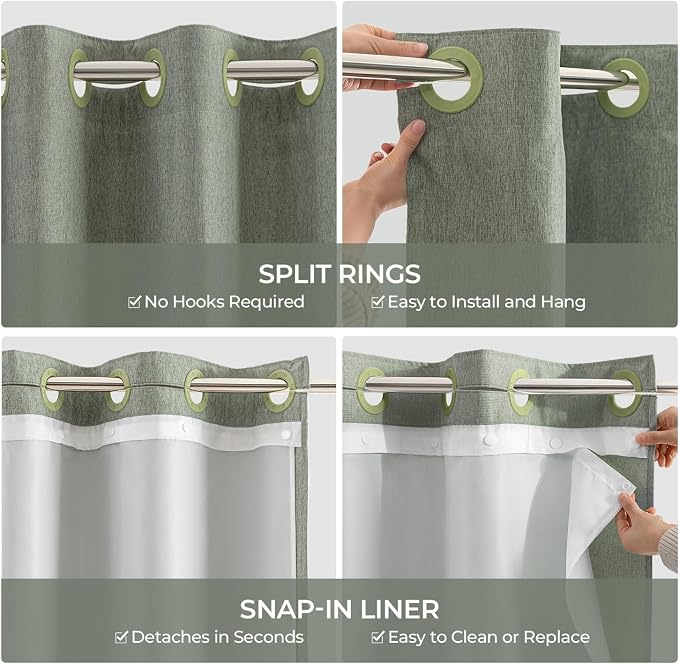 SPLIT RINGS

☑ No Hooks Required ☑ Easy to Install and Hang

SNAP-IN LINER

☑ Detaches in Seconds ☑ Easy to Clean or Replace