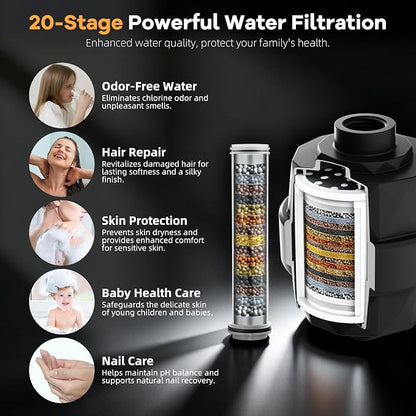 20-Stage Powerful Water Filtration

Enhanced water quality, protect your family's health.

Odor-Free Water

Eliminates chlorine odor and unpleasant smells.

Hair Repair

Revitalizes damaged hair for lasting softness and a silky finish.

Skin Protection

Prevents skin dryness and provides enhanced comfort for sensitive skin.

Baby Health Care

Safeguards the delicate skin of young children and babies.

Nail Care

Helps maintain pH balance and supports natural nail recovery.