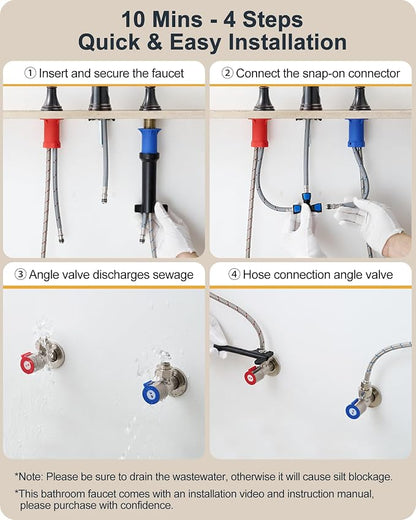 10 Mins - 4 Steps
Quick & Easy Installation

① Insert and secure the faucet

② Connect the snap-on connector

③ Angle valve discharges sewage

④ Hose connection angle valve

*Note: Please be sure to drain the wastewater, otherwise it will cause silt blockage.

*This bathroom faucet comes with an installation video and instruction manual, please purchase with confidence.