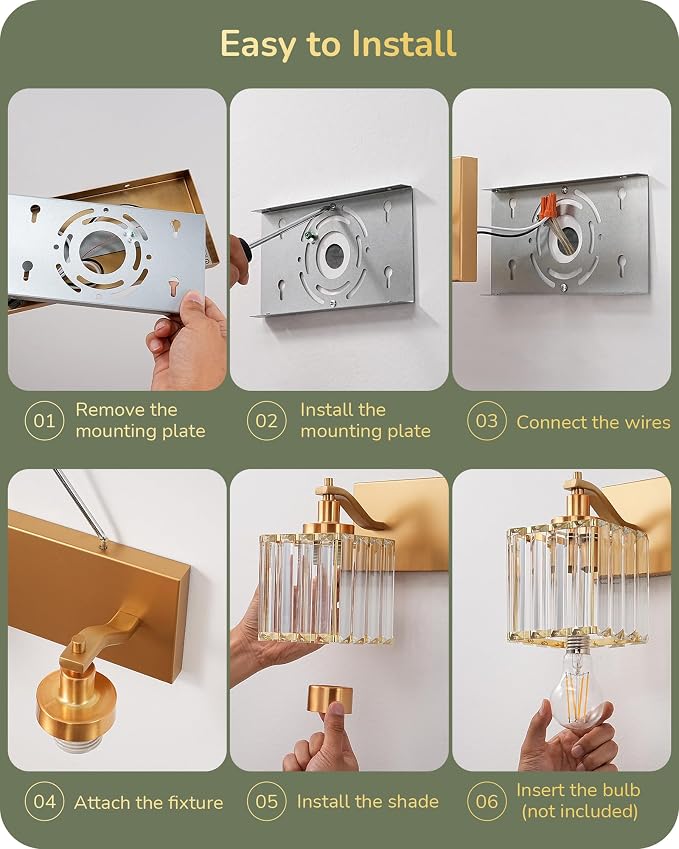 Easy to Install

01 Remove the mounting plate

02 Install the mounting plate

03 Connect the wires

04 Attach the fixture

05 Install the shade

06 Insert the bulb (not included)