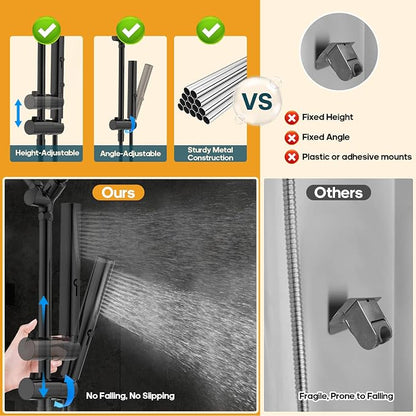 Height-Adjustable

Angle-Adjustable

Sturdy Metal Construction

VS

Fixed Height

Fixed Angle

Plastic or adhesive mounts

Ours

No Falling, No Slipping

Others

Fragile, Prone to Falling