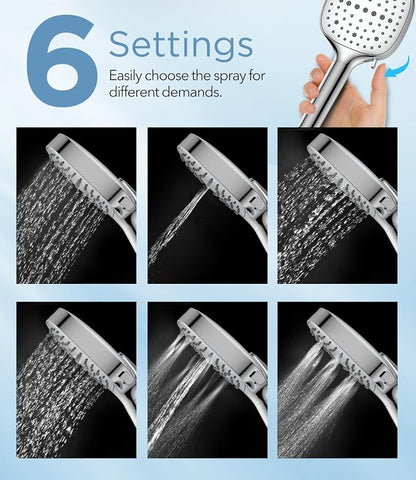 6 Settings

Easily choose the spray for different demands.