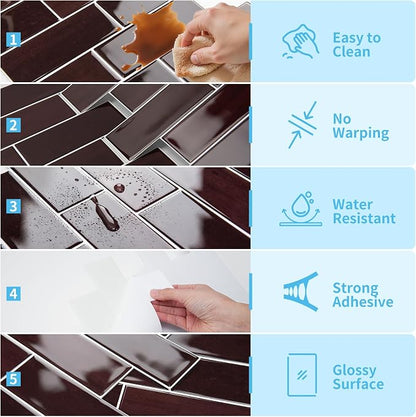 1
Easy to Clean

2
No Warping

3
Water Resistant

4
Strong Adhesive

5
Glossy Surface