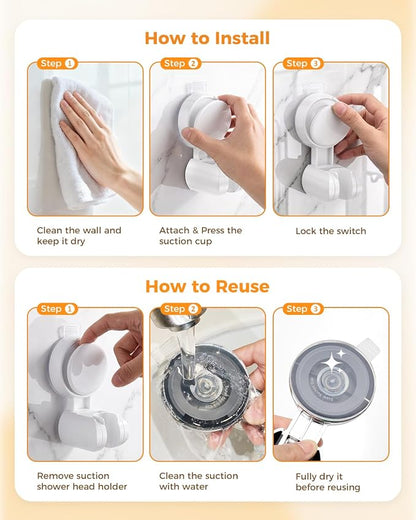 How to Install

Step 1

Clean the wall and keep it dry

Step 2

Attach & Press the suction cup

Step 3

Lock the switch

How to Reuse

Step 1

Remove suction shower head holder

Step 2

Clean the suction with water

Step 3

Fully dry it before reusing