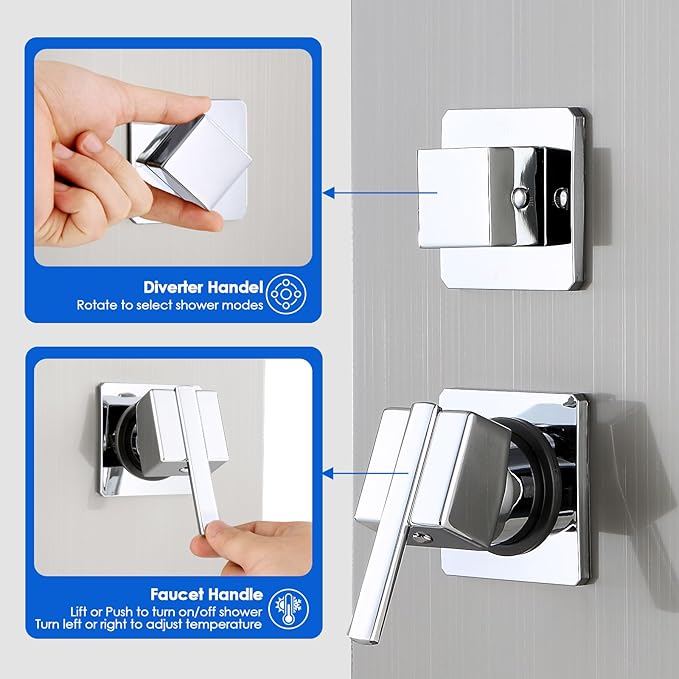 Diverter Handel
Rotate to select shower modes

Faucet Handle
Lift or Push to turn on/off shower
Turn left or right to adjust temperature