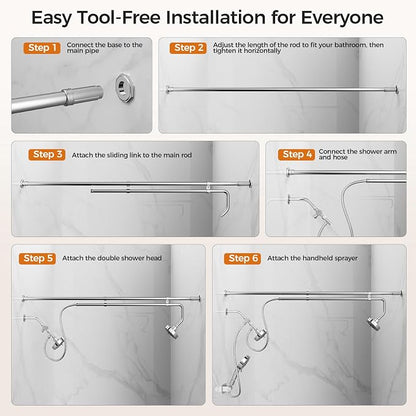 Easy Tool-Free Installation for Everyone

Step 1 Connect the base to the main pipe

Step 2 Adjust the length of the rod to fit your bathroom, then tighten it horizontally

Step 3 Attach the sliding link to the main rod

Step 4 Connect the shower arm and hose

Step 5 Attach the double shower head

Step 6 Attach the handheld sprayer