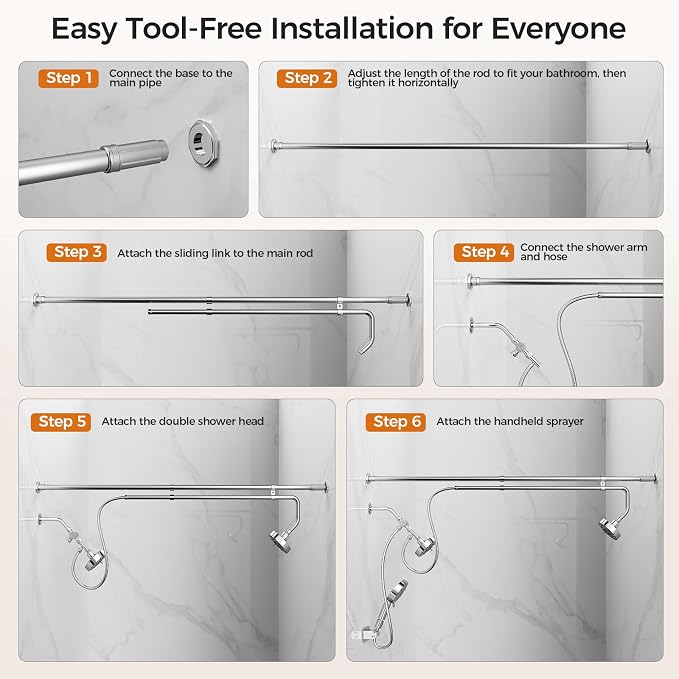 Easy Tool-Free Installation for Everyone

Step 1 Connect the base to the main pipe

Step 2 Adjust the length of the rod to fit your bathroom, then tighten it horizontally

Step 3 Attach the sliding link to the main rod

Step 4 Connect the shower arm and hose

Step 5 Attach the double shower head

Step 6 Attach the handheld sprayer