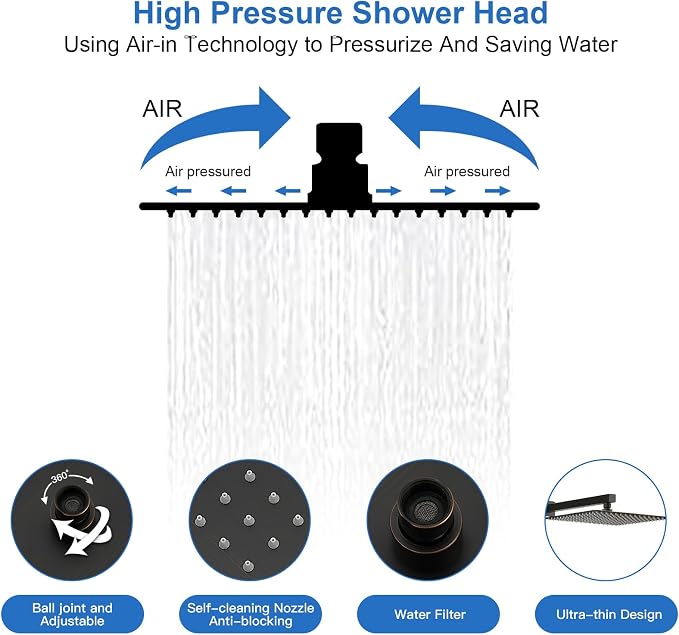 High Pressure Shower Head
Using Air-in Technology to Pressurize And Saving Water

AIR

AIR

Air pressured

Air pressured

360°

Ball joint and Adjustable

Self-cleaning Nozzle Anti-blocking

Water Filter

Ultra-thin Design