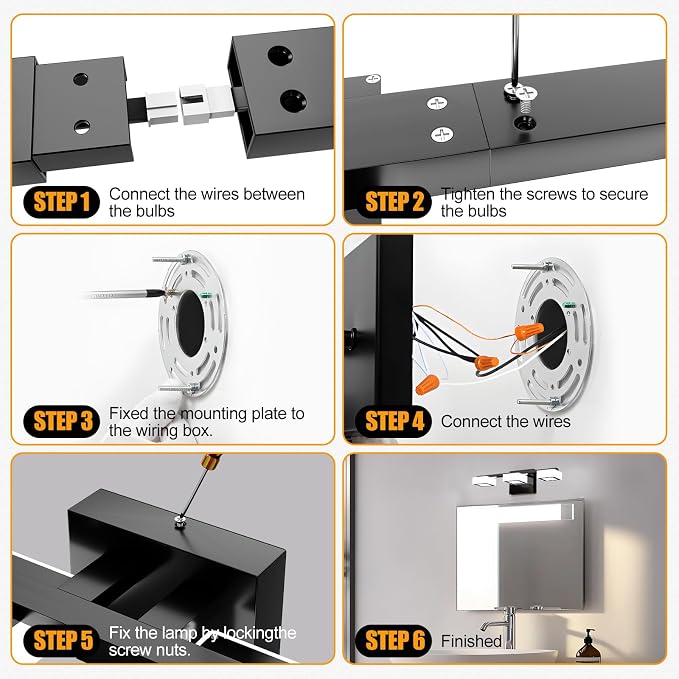 STEP 1 Connect the wires between the bulbs

STEP 2 Tighten the screws to secure the bulbs

STEP 3 Fixed the mounting plate to the wiring box.

STEP 4 Connect the wires

STEP 5 Fix the lamp by lockingthe screw nuts.

STEP 6 Finished