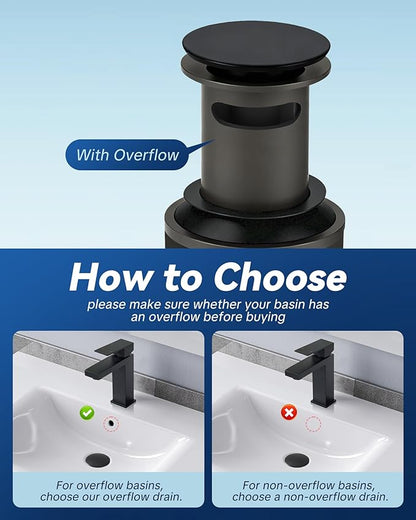 With Overflow

How to Choose

please make sure whether your basin has an overflow before buying

For overflow basins, choose our overflow drain.

For non-overflow basins, choose a non-overflow drain.