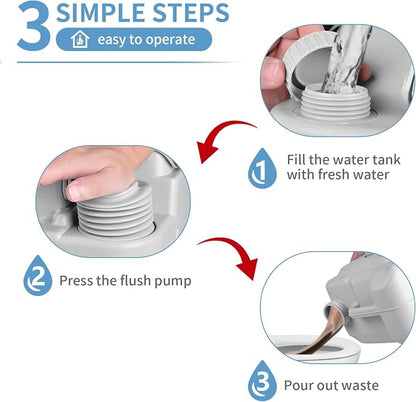 3 SIMPLE STEPS

easy to operate

1 Fill the water tank with fresh water

2 Press the flush pump

3 Pour out waste