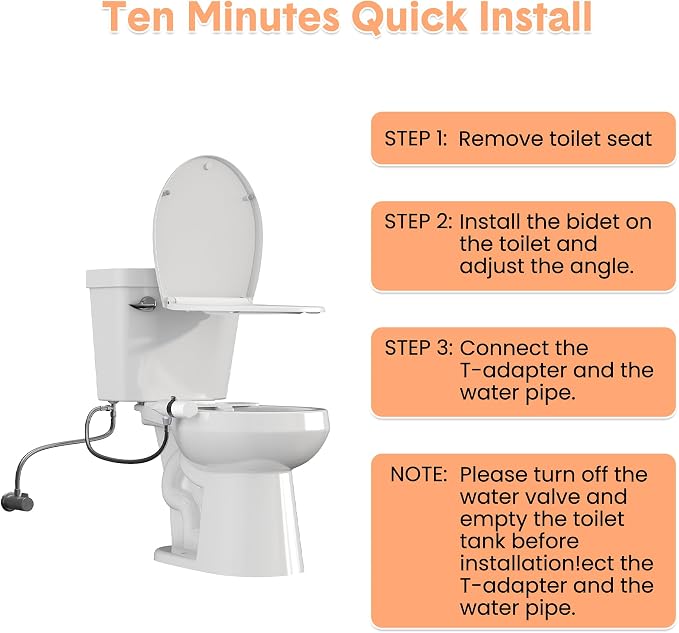 Ten Minutes Quick Install

STEP 1: Remove toilet seat

STEP 2: Install the bidet on the toilet and adjust the angle.

STEP 3: Connect the T-adapter and the water pipe.

NOTE: Please turn off the water valve and empty the toilet tank before installation!ect the T-adapter and the water pipe.