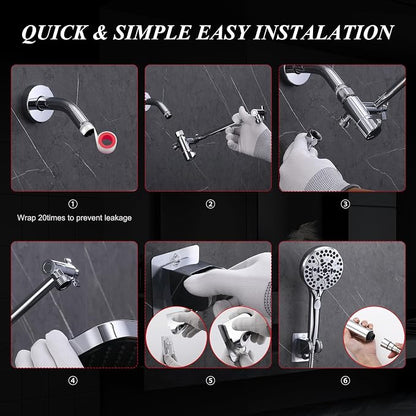 QUICK & SIMPLE EASY INSTALATION

①

Wrap 20times to prevent leakage

②

③

④

⑤

⑥