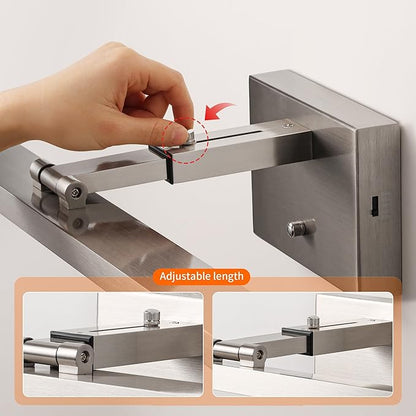 Adjustable length