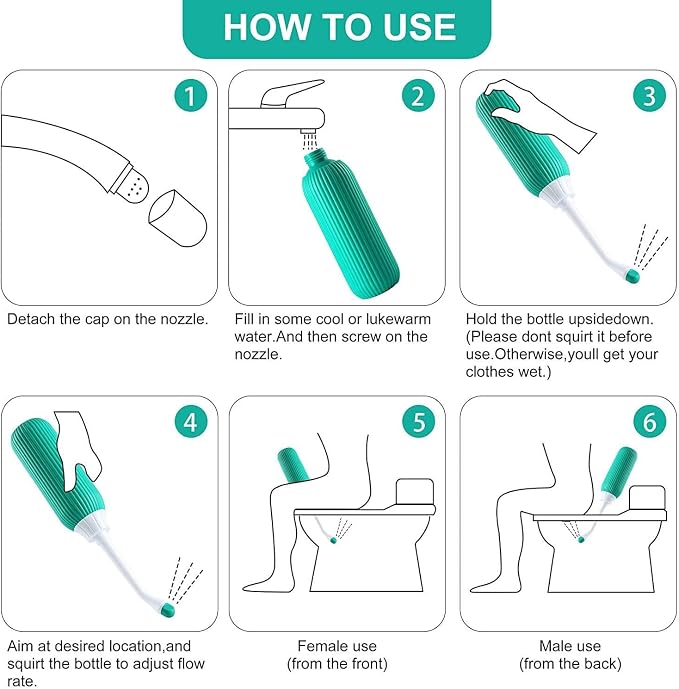 HOW TO USE

1

Detach the cap on the nozzle.

2

Fill in some cool or lukewarm water.And then screw on the nozzle.

3

Hold the bottle upsidedown. (Please dont squirt it before use.Otherwise,youll get your clothes wet.)

4

Aim at desired location,and squirt the bottle to adjust flow rate.

5

Female use
(from the front)

6

Male use
(from the back)