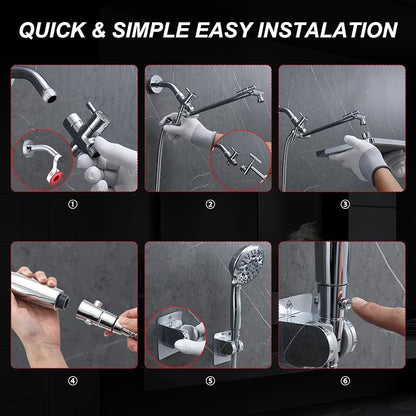 QUICK & SIMPLE EASY INSTALATION

①

②

③

④

⑤

⑥