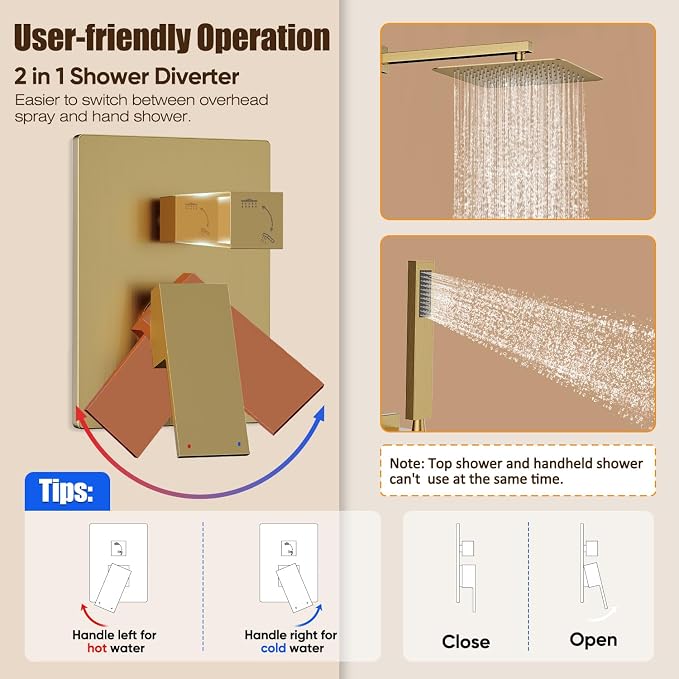 User-friendly Operation

2 in 1 Shower Diverter

Easier to switch between overhead spray and hand shower.

Note: Top shower and handheld shower can't use at the same time.

Tips:

Handle left for hot water

Handle right for cold water

Close

Open