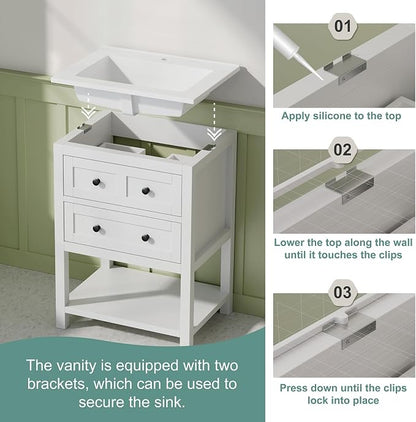 The vanity is equipped with two brackets, which can be used to secure the sink.

01

Apply silicone to the top

02

Lower the top along the wall until it touches the clips

03

Press down until the clips lock into place