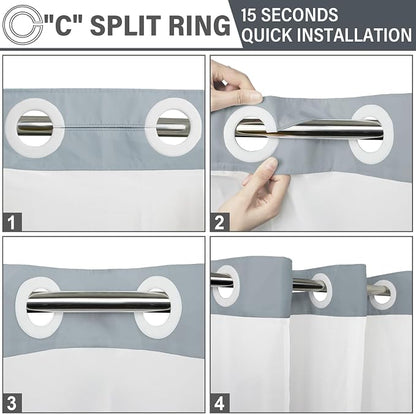 "C" SPLIT RING

15 SECONDS QUICK INSTALLATION

1

2

3

4